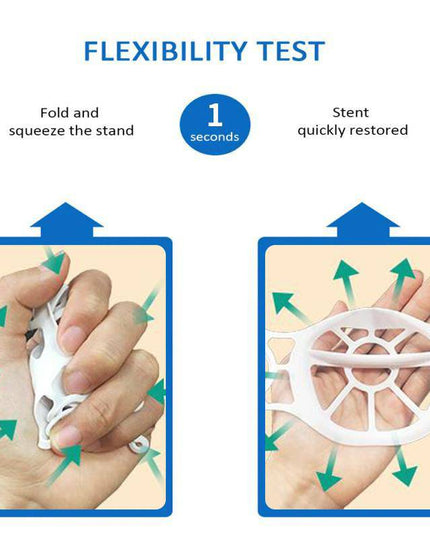 FLEXIBILITY TEST

Fold and squeeze the stand

1 seconds

Stent quickly restored